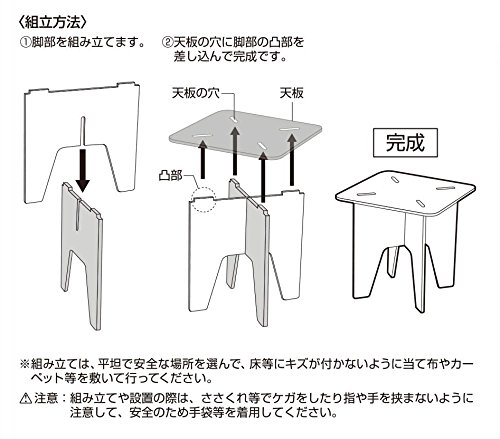 〈組立方法〉

①脚部を組み立てます。

②天板の穴に脚部の凸部を差し込んで完成です。

天板の穴

天板

凸部

完成

※組み立ては、平坦で安全な場所を選んで、床等にキズが付かないように当て布やカーペット等を敷いて行ってください。

⚠注意：組み立てや設置の際は、ささくれ等でケガをしたり指や手を挟まないように注意して、安全のため手袋等を着用してください。