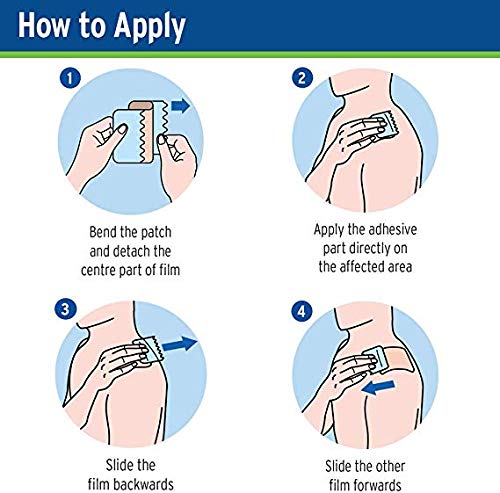 How to Apply

1

Bend the patch and detach the centre part of film

2

Apply the adhesive part directly on the affected area

3

Slide the film backwards

4

Slide the other film forwards