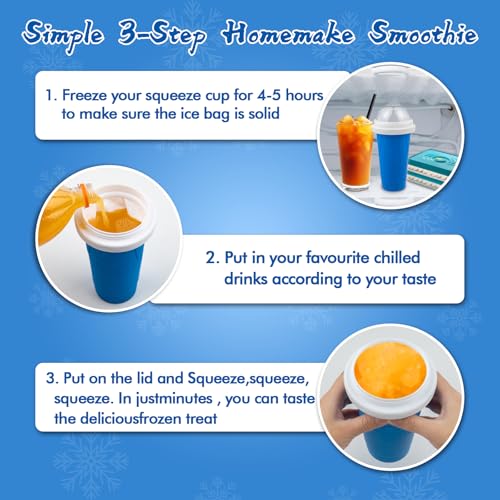 Simple 3-Step Homemake Smoothie

1. Freeze your squeeze cup for 4-5 hours to make sure the ice bag is solid

2. Put in your favourite chilled drinks according to your taste

3. Put on the lid and Squeeze,squeeze, squeeze. In justminutes , you can taste the deliciousfrozen treat