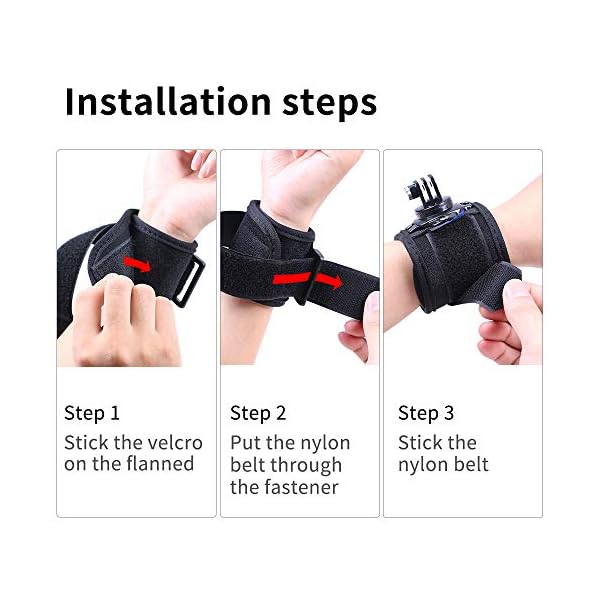 Installation steps

Step 1
Stick the velcro on the flanned

Step 2
Put the nylon belt through the fastener

Step 3
Stick the nylon belt