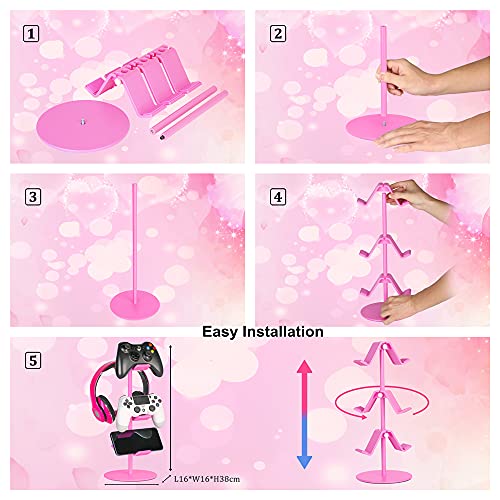 1

2

3

4

Easy Installation

5

L16*W16*H38cm