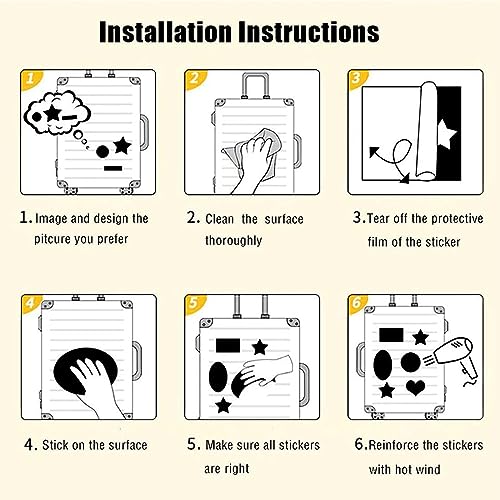 Installation Instructions

1

2

3

1. Image and design the pitcure you prefer

2. Clean the surface thoroughly

3. Tear off the protective film of the sticker

4

5

6

4. Stick on the surface

5. Make sure all stickers are right

6. Reinforce the stickers with hot wind