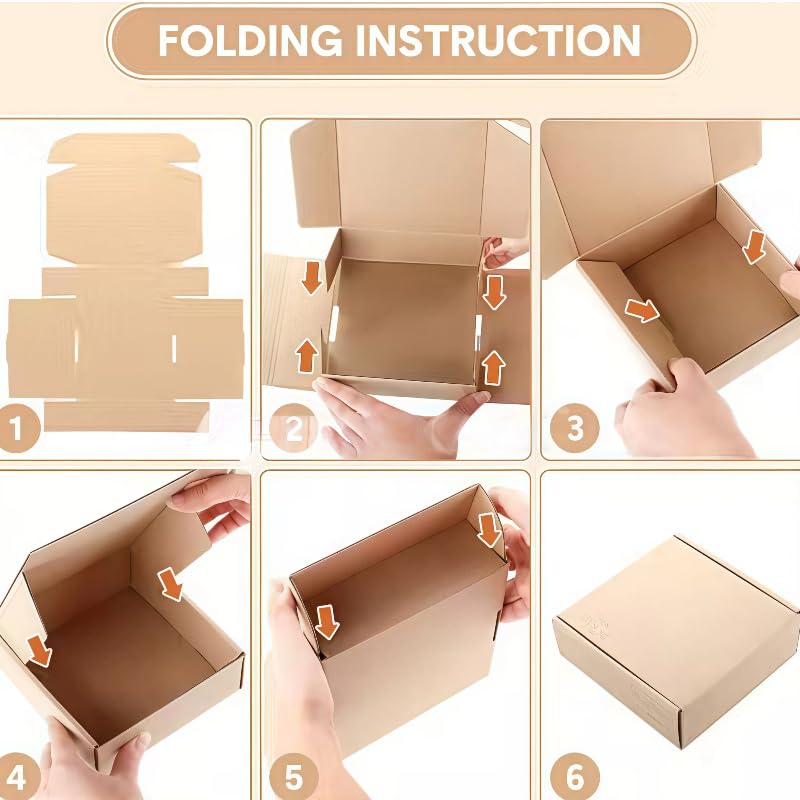 FOLDING INSTRUCTION

1

2

3

4

5

6