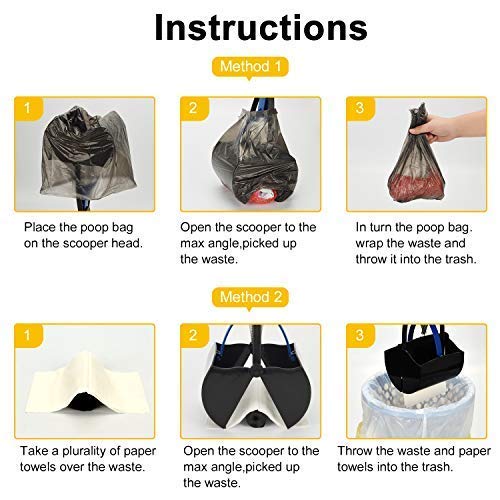 Instructions

Method 1

1

Place the poop bag on the scooper head.

2

Open the scooper to the max angle,picked up the waste.

3

In turn the poop bag. wrap the waste and throw it into the trash.

Method 2

1

Take a plurality of paper towels over the waste.

2

Open the scooper to the max angle,picked up the waste.

3

Throw the waste and paper towels into the trash.