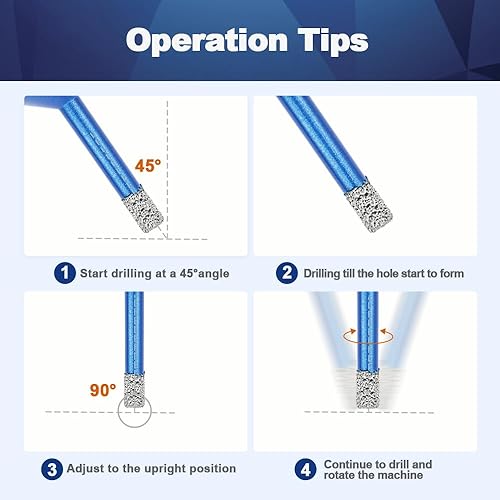 Operation Tips

45°

1 Start drilling at a 45°angle

2 Drilling till the hole start to form

90°

3 Adjust to the upright position

4 Continue to drill and rotate the machine