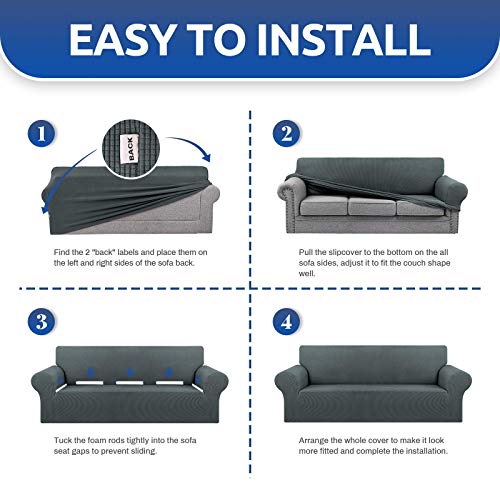 EASY TO INSTALL

1

BACK

Find the 2 "back" labels and place them on the left and right sides of the sofa back.

2

Pull the slipcover to the bottom on the all sofa sides, adjust it to fit the couch shape well.

3

Tuck the foam rods tightly into the sofa seat gaps to prevent sliding.

4

Arrange the whole cover to make it look more fitted and complete the installation.