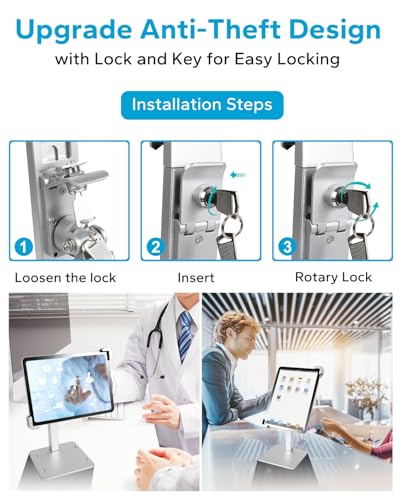 Upgrade Anti-Theft Design
with Lock and Key for Easy Locking

Installation Steps

1
Loosen the lock

2
Insert

3
Rotary Lock