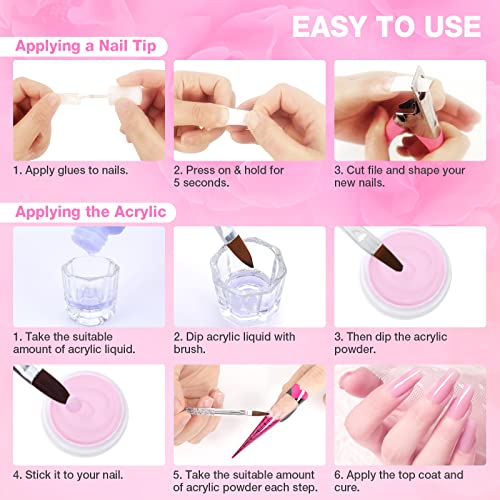 EASY TO USE

Applying a Nail Tip

1. Apply glues to nails.

2. Press on & hold for 5 seconds.

3. Cut file and shape your new nails.

Applying the Acrylic

1. Take the suitable amount of acrylic liquid.

2. Dip acrylic liquid with brush.

3. Then dip the acrylic powder.

4. Stick it to your nail.

5. Take the suitable amount of acrylic powder each step.

6. Apply the top coat and cure.