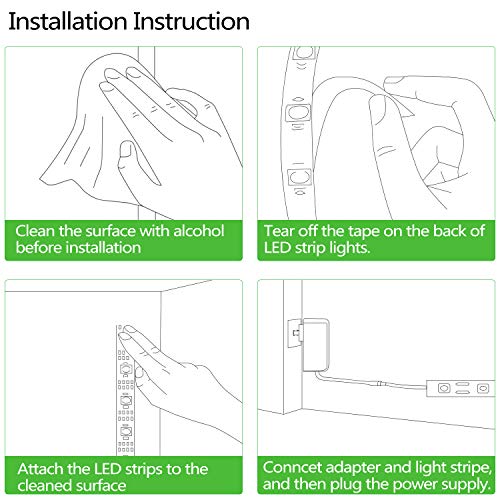 Installation Instruction

Clean the surface with alcohol before installation

Tear off the tape on the back of LED strip lights.

Attach the LED strips to the cleaned surface

Conncet adapter and light stripe, and then plug the power supply.