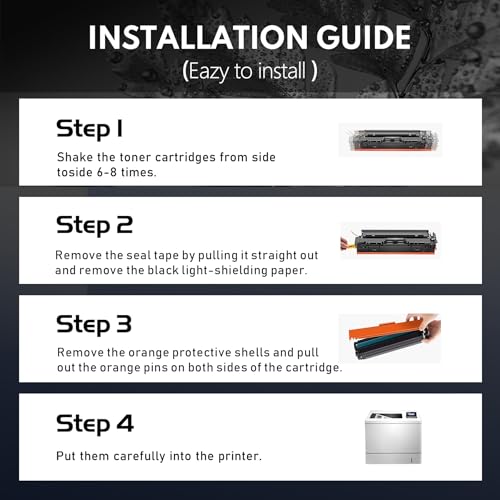 INSTALLATION GUIDE
(Eazy to install )

Step 1
Shake the toner cartridges from side toside 6-8 times.

Step 2
Remove the seal tape by pulling it straight out and remove the black light-shielding paper.

Step 3
Remove the orange protective shells and pull out the orange pins on both sides of the cartridge.

Step 4
Put them carefully into the printer.