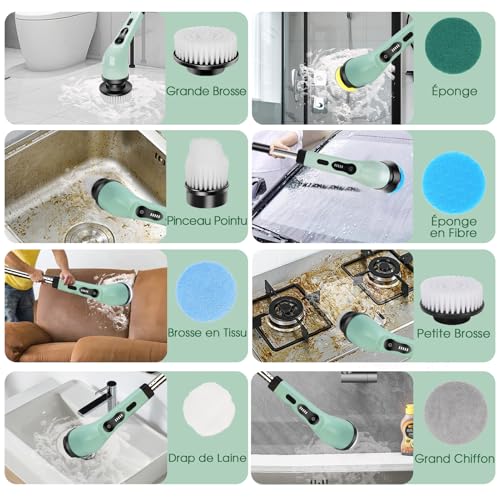 Grande Brosse

Éponge

Pinceau Pointu

Éponge en Fibre

Brosse en Tissu

Petite Brosse

Drap de Laine

Grand Chiffon