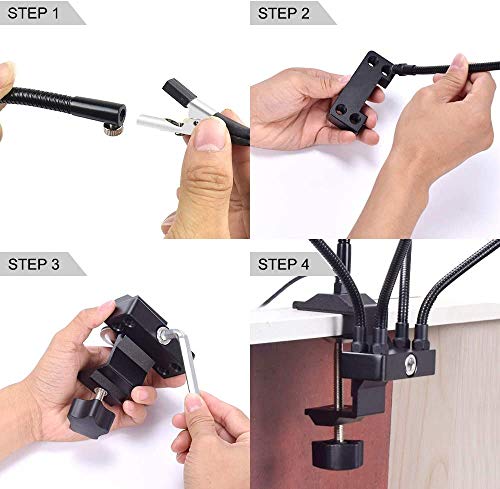 STEP 1

STEP 2

STEP 3

STEP 4