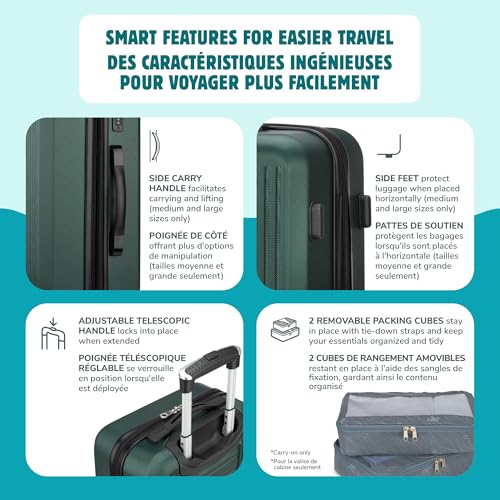 SMART FEATURES FOR EASIER TRAVEL
DES CARACTÉRISTIQUES INGÉNIEUSES POUR VOYAGER PLUS FACILEMENT

SIDE CARRY HANDLE facilitates carrying and lifting (medium and large sizes only)

POIGNÉE DE CÔTÉ offrant plus d'options de manipulation (tailles moyenne et grande seulement)

SIDE FEET protect luggage when placed horizontally (medium and large sizes only)

PATTES DE SOUTIEN protègent les bagages lorsqu'ils sont placés à l'horizontale (tailles moyenne et grande seulement)

ADJUSTABLE TELESCOPIC HANDLE locks into place when extended

POIGNÉE TÉLÉSCOPIQUE RÉGLABLE se verrouille en position lorsqu'elle est déployée

2 REMOVABLE PACKING CUBES stay in place with tie-down straps and keep your essentials organized and tidy

2 CUBES DE RANGEMENT AMOVIBLES restant en place à l'aide des sangles de fixation, gardant ainsi le contenu organisé

*Carry-on only
*Pour la valise de cabine seulement