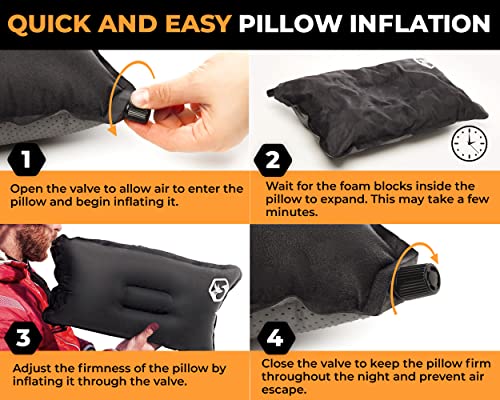 QUICK AND EASY PILLOW INFLATION

1

Open the valve to allow air to enter the pillow and begin inflating it.

2

Wait for the foam blocks inside the pillow to expand. This may take a few minutes.

3

Adjust the firmness of the pillow by inflating it through the valve.

4

Close the valve to keep the pillow firm throughout the night and prevent air escape.