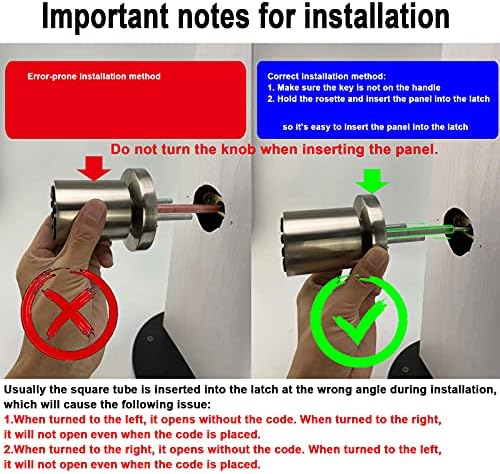 Important notes for installation

Error-prone installation method

Correct installation method:
1. Make sure the key is not on the handle
2. Hold the rosette and insert the panel into the latch

so it's easy to insert the panel into the latch

Do not turn the knob when inserting the panel.

Usually the square tube is inserted into the latch at the wrong angle during installation, which will cause the following issue:
1.When turned to the left, it opens without the code. When turned to the right, it will not open even when the code is placed.
2.When turned to the right, it opens without the code. When turned to the left, it will not open even when the code is placed.