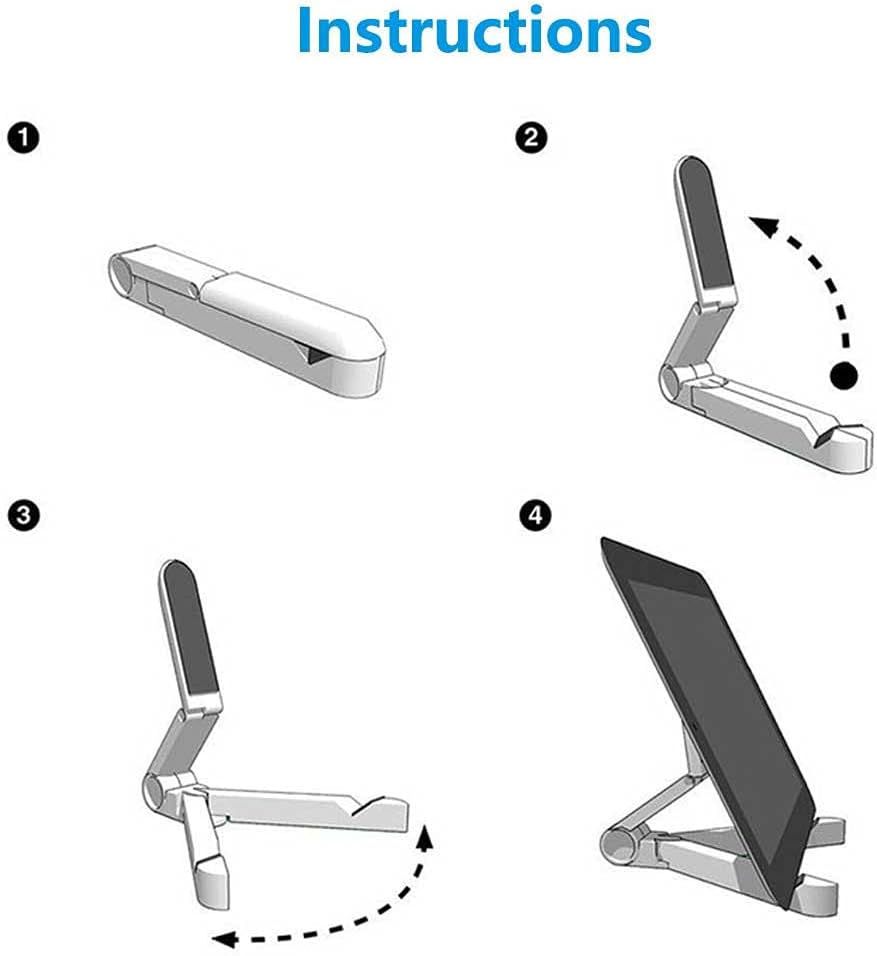 Instructions

1

2

3

4