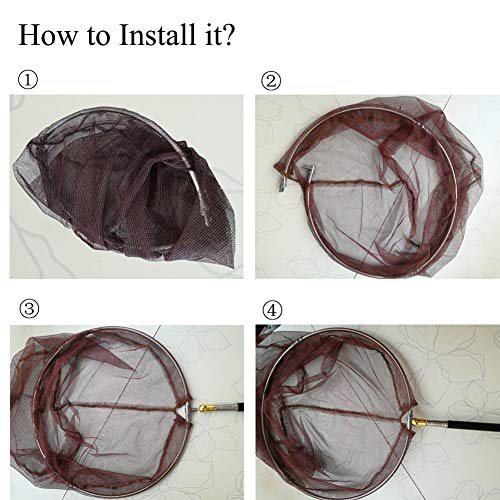 How to Install it?

①

②

③

④