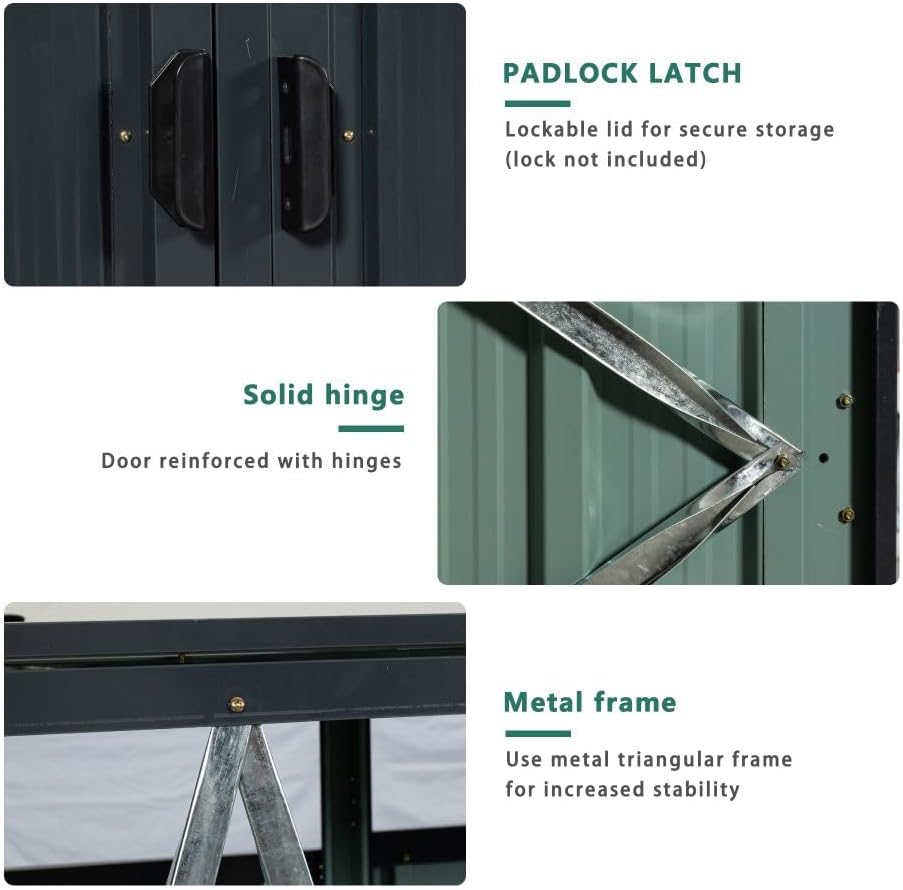 PADLOCK LATCH

Lockable lid for secure storage (lock not included)

Solid hinge

Door reinforced with hinges

Metal frame

Use metal triangular frame for increased stability