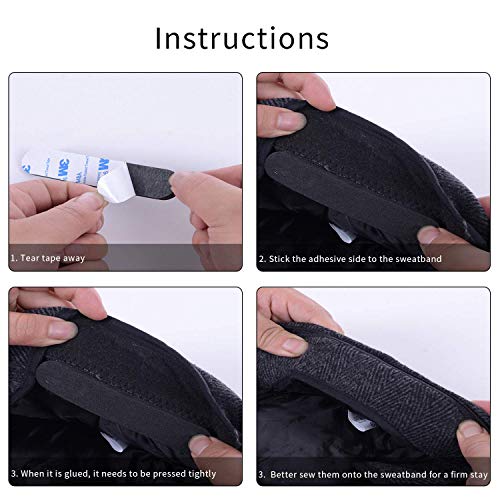 Instructions

3M

1. Tear tape away

2. Stick the adhesive side to the sweatband

3. When it is glued, it needs to be pressed tightly

3. Better sew them onto the sweatband for a firm stay