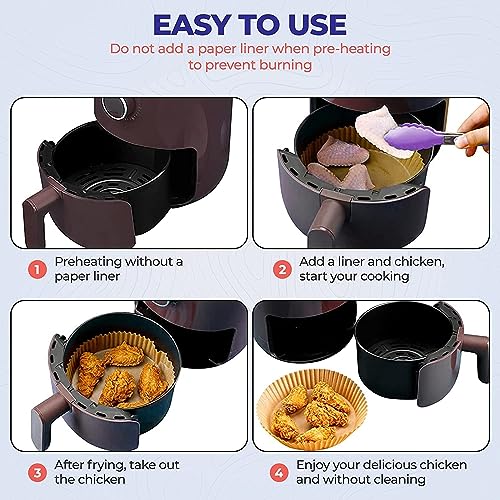 EASY TO USE
Do not add a paper liner when pre-heating to prevent burning

1 Preheating without a paper liner

2 Add a liner and chicken, start your cooking

3 After frying, take out the chicken

4 Enjoy your delicious chicken and without cleaning