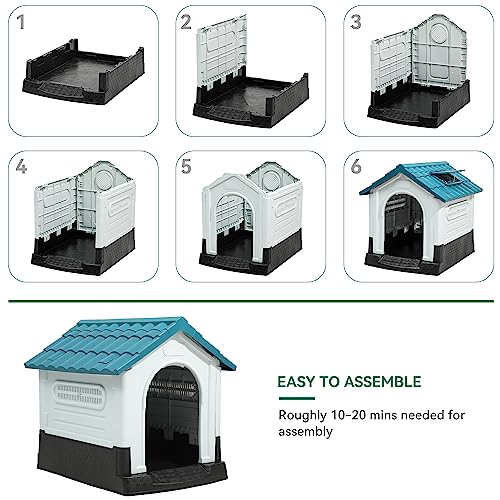 1

2

3

4

5

6

EASY TO ASSEMBLE

Roughly 10-20 mins needed for assembly