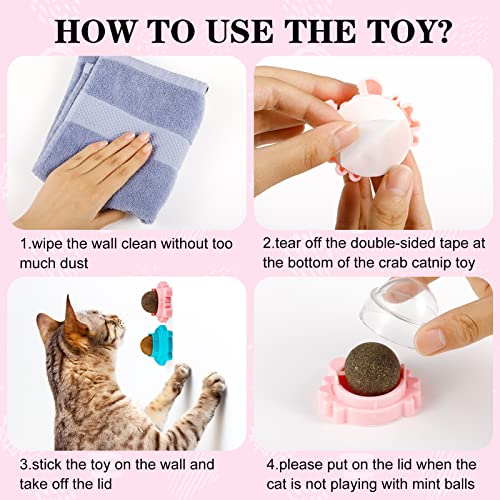 HOW TO USE THE TOY?

1.wipe the wall clean without too much dust

2.tear off the double-sided tape at the bottom of the crab catnip toy

3.stick the toy on the wall and take off the lid

4.please put on the lid when the cat is not playing with mint balls