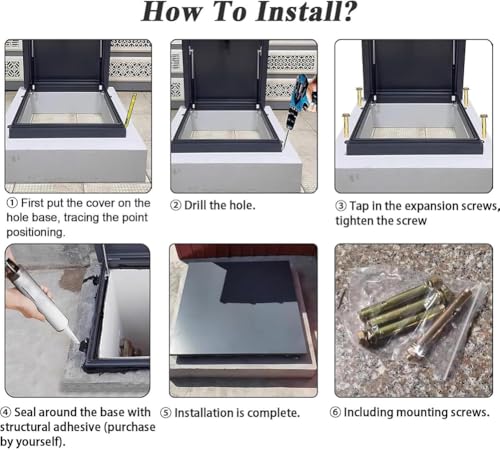 How To Install?

① First put the cover on the hole base, tracing the point positioning.

② Drill the hole.

③ Tap in the expansion screws, tighten the screw

④ Seal around the base with structural adhesive (purchase by yourself).

⑤ Installation is complete.

⑥ Including mounting screws.