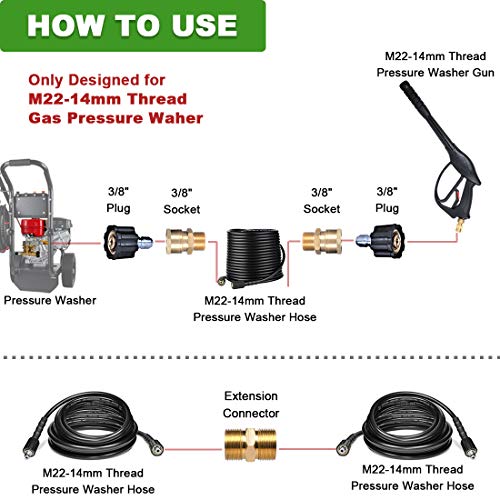 HOW TO USE

Only Designed for
M22-14mm Thread
Gas Pressure Waher

M22-14mm Thread
Pressure Washer Gun

3/8"
Plug

3/8"
Socket

3/8"
Socket

3/8"
Plug

Pressure Washer

M22-14mm Thread
Pressure Washer Hose

Extension
Connector

M22-14mm Thread
Pressure Washer Hose

M22-14mm Thread
Pressure Washer Hose