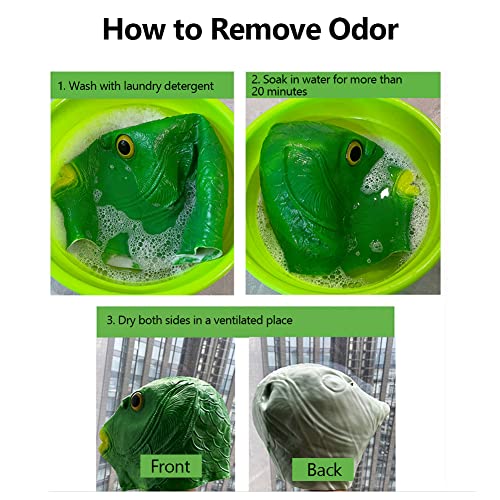 How to Remove Odor

1. Wash with laundry detergent

2. Soak in water for more than 20 minutes

3. Dry both sides in a ventilated place

Front

Back