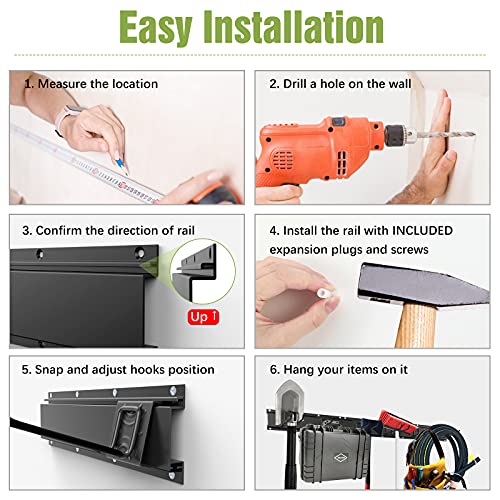 Easy Installation

1. Measure the location

2. Drill a hole on the wall

3. Confirm the direction of rail

Up ↑

4. Install the rail with INCLUDED expansion plugs and screws

5. Snap and adjust hooks position

6. Hang your items on it