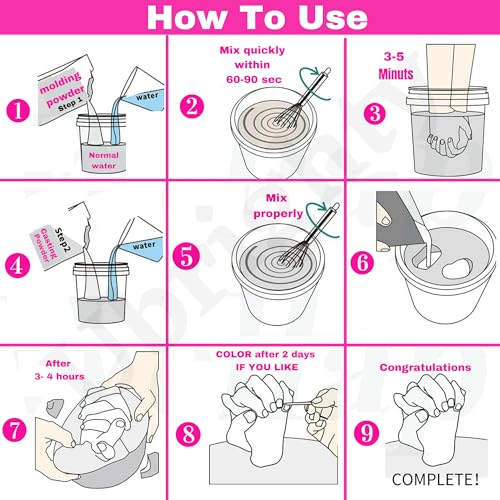 How To Use

1
molding powder
Step 1
water
Normal water

2
Mix quickly within 60-90 sec

3
3-5 Minuts

4
Step2
Casting Powder
water

5
Mix properly

6

7
After 3- 4 hours

8
COLOR after 2 days IF YOU LIKE

9
Congratulations
COMPLETE!