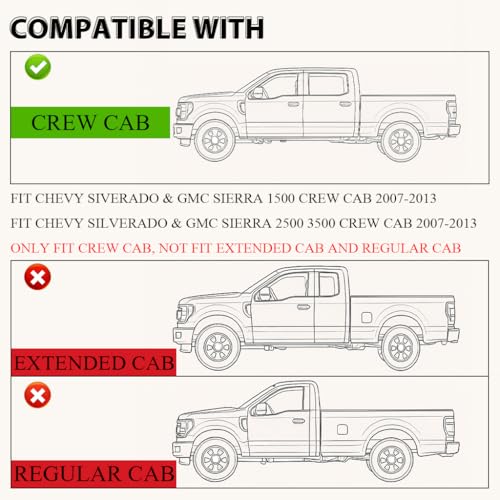 COMPATIBLE WITH

CREW CAB

FIT CHEVY SIVERADO & GMC SIERRA 1500 CREW CAB 2007-2013

FIT CHEVY SILVERADO & GMC SIERRA 2500 3500 CREW CAB 2007-2013

ONLY FIT CREW CAB, NOT FIT EXTENDED CAB AND REGULAR CAB

EXTENDED CAB

REGULAR CAB