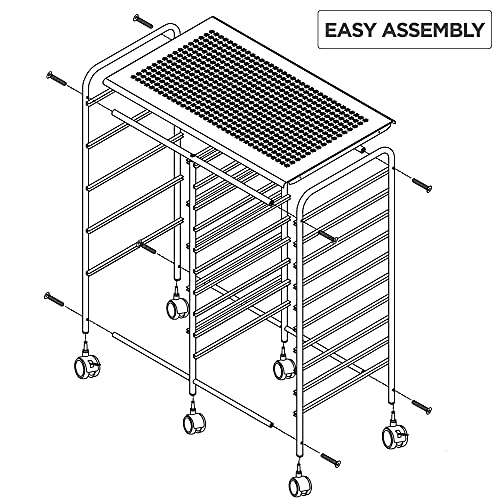 EASY ASSEMBLY