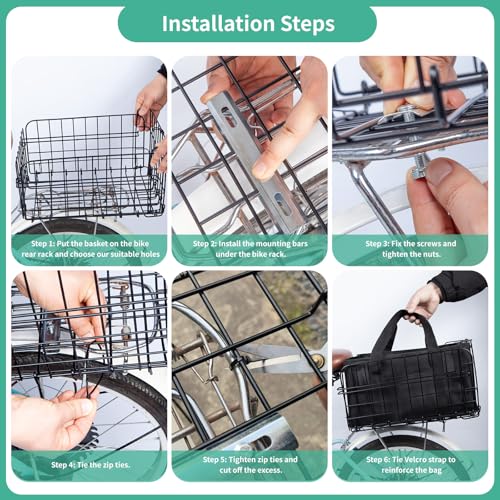 Installation Steps

Step 1: Put the basket on the bike rear rack and choose our suitable holes

Step 2: Install the mounting bars under the bike rack.

Step 3: Fix the screws and tighten the nuts.

Step 4: Tie the zip ties.

Step 5: Tighten zip ties and cut off the excess.

Step 6: Tie Velcro strap to reinforce the bag