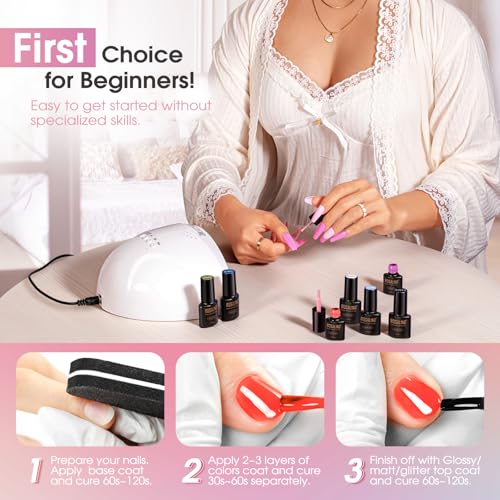 First Choice for Beginners!

Easy to get started without specialized skills.

1 Prepare your nails. Apply base coat and cure 60s~120s.

2 Apply 2~3 layers of colors coat and cure 30s~60s separately.

3 Finish off with Glossy/ matt/glitter top coat and cure 60s~120s.