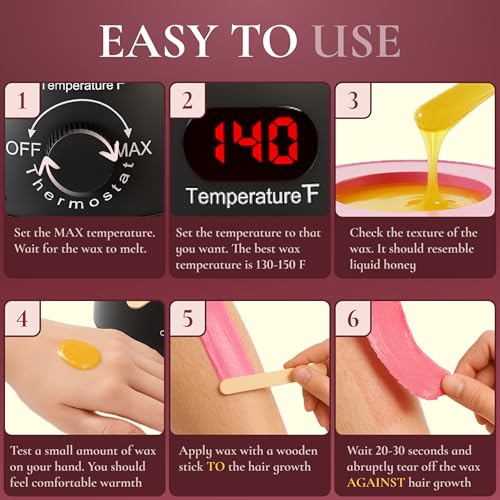 EASY TO USE

1

Temperature F

OFF

MAX

Thermostat

Set the MAX temperature. Wait for the wax to melt.

2

140

Temperature F

Set the temperature to that you want. The best wax temperature is 130-150 F

3

Check the texture of the wax. It should resemble liquid honey

4

Test a small amount of wax on your hand. You should feel comfortable warmth

5

Apply wax with a wooden stick TO the hair growth

6

Wait 20-30 seconds and abruptly tear off the wax AGAINST hair growth