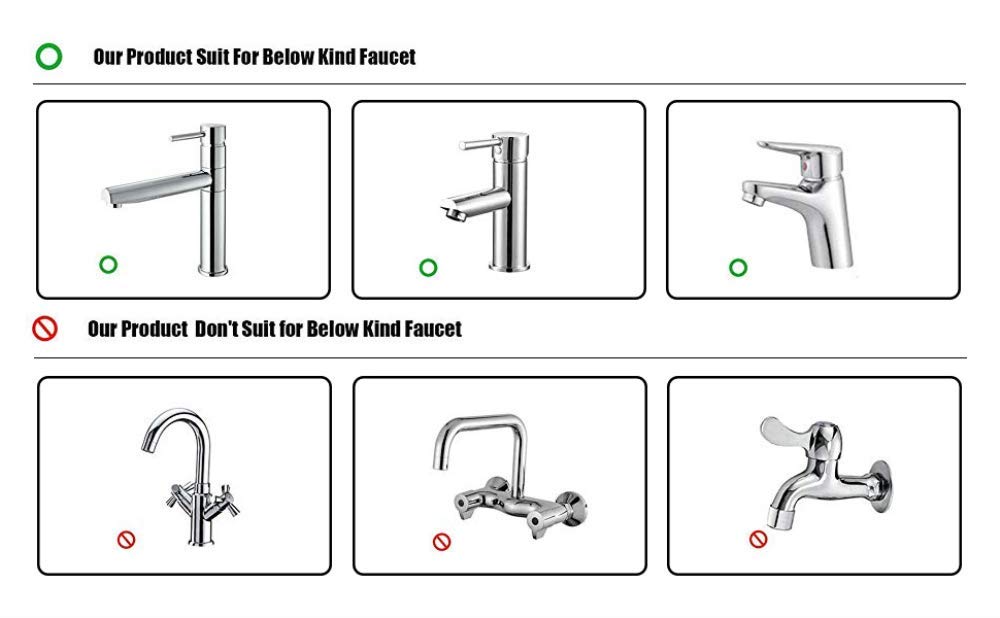 Our Product Suit For Below Kind Faucet

Our Product  Don't Suit for Below Kind Faucet