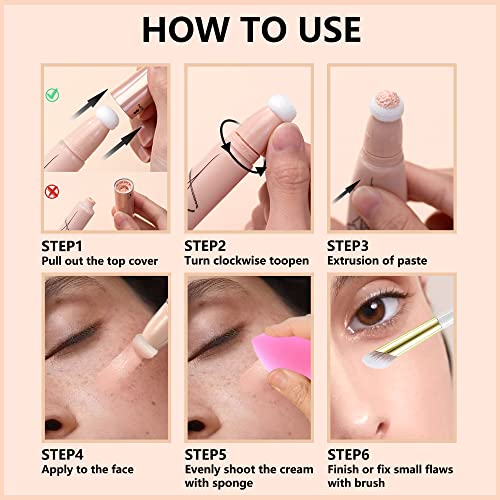 HOW TO USE

STEP1
Pull out the top cover

STEP2
Turn clockwise toopen

STEP3
Extrusion of paste

STEP4
Apply to the face

STEP5
Evenly shoot the cream with sponge

STEP6
Finish or fix small flaws with brush