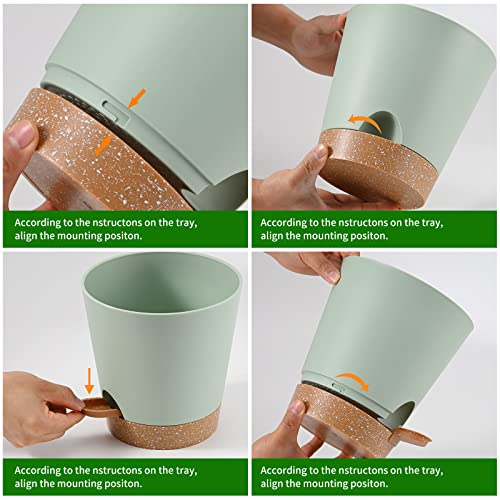 According to the nstructons on the tray, align the mounting positon.

According to the nstructons on the tray, align the mounting positon.

According to the nstructons on the tray, align the mounting positon.

According to the nstructons on the tray, align the mounting positon.