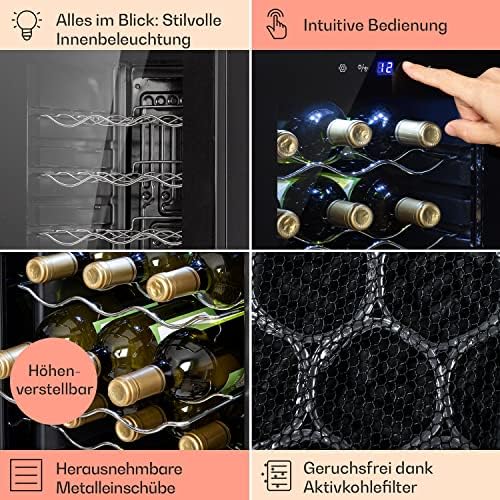 Alles im Blick: Stilvolle Innenbeleuchtung

Intuitive Bedienung

12

Höhenverstellbar

Herausnehmbare Metalleinschübe

Geruchsfrei dank Aktivkohlefilter