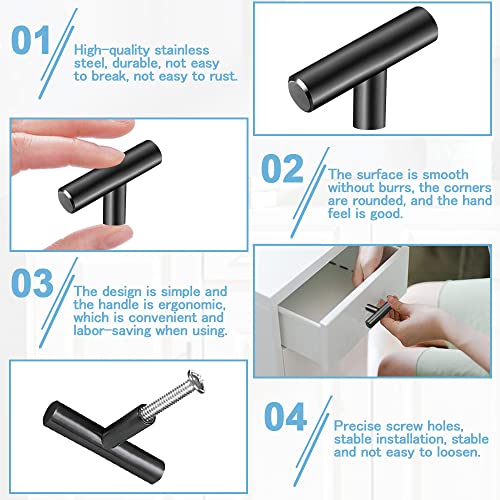 01

High-quality stainless steel, durable, not easy to break, not easy to rust.

02

The surface is smooth without burrs, the corners are rounded, and the hand feel is good.

03

The design is simple and the handle is ergonomic, which is convenient and labor-saving when using.

04

Precise screw holes, stable installation, stable and not easy to loosen.