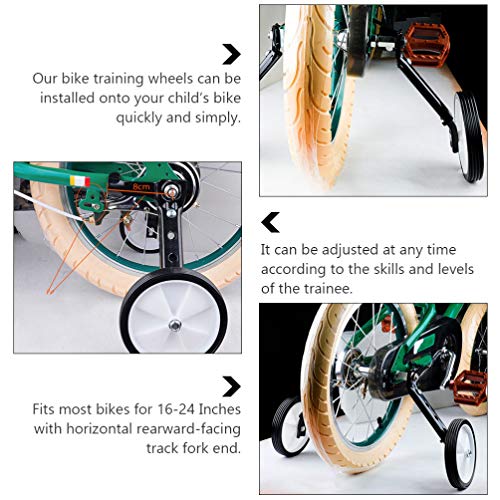 Our bike training wheels can be installed onto your child's bike quickly and simply.

8cm

It can be adjusted at any time according to the skills and levels of the trainee.

Fits most bikes for 16-24 Inches with horizontal rearward-facing track fork end.