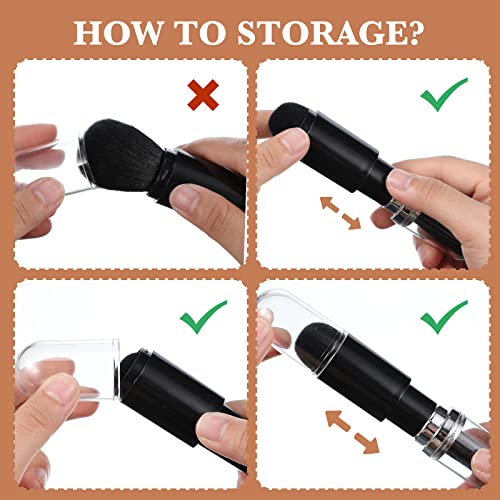 HOW TO STORAGE?