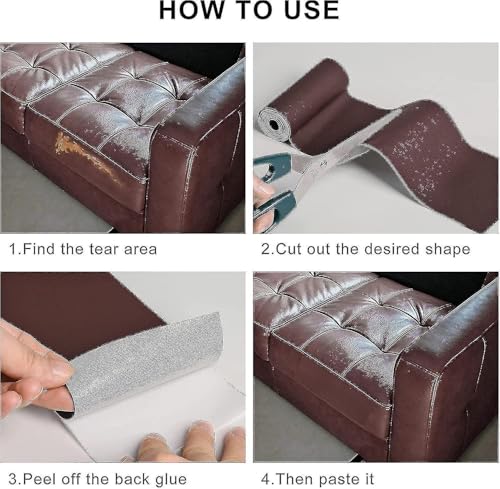 HOW TO USE

1.Find the tear area

2.Cut out the desired shape

3.Peel off the back glue

4.Then paste it