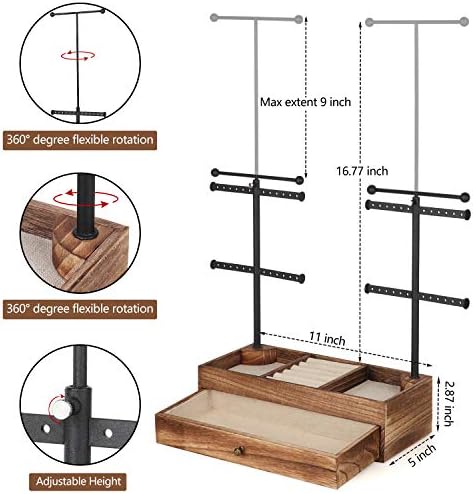 360° degree flexible rotation

360° degree flexible rotation

Adjustable Height

Max extent 9 inch

16.77 inch

11 inch

2.87 inch

5 inch