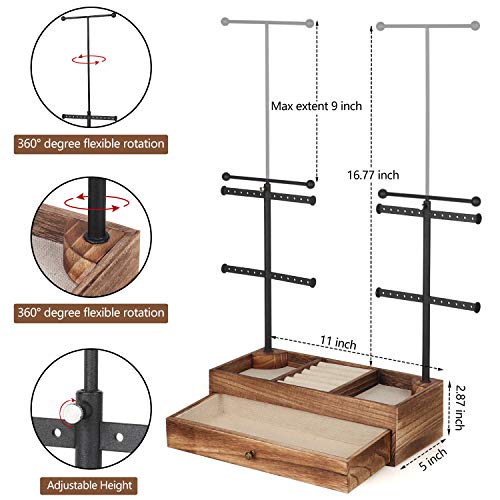 360° degree flexible rotation

360° degree flexible rotation

Adjustable Height

Max extent 9 inch

16.77 inch

11 inch

2.87 inch

5 inch