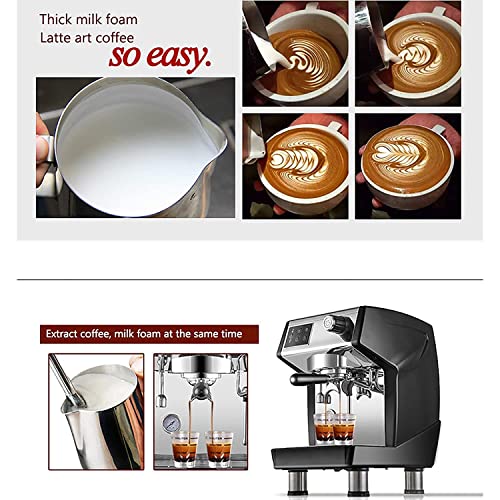 Thick milk foam
Latte art coffee
so easy.

Extract coffee, milk foam at the same time