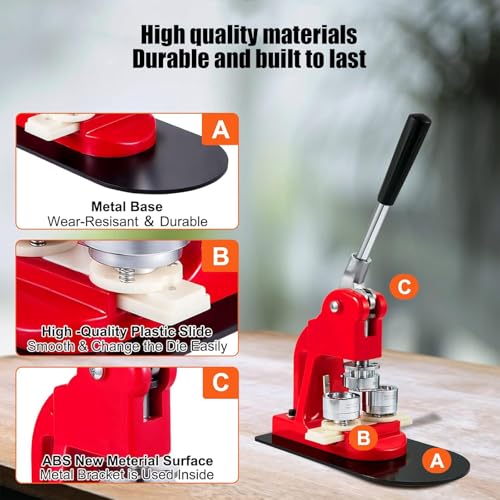 High quality materials
Durable and built to last

A

Metal Base
Wear-Resisant & Durable

B

High -Quality Plastic Slide
Smooth & Change the Die Easily

C

ABS New Meterial Surface
Metal Bracket is Used Inside

C

B

A