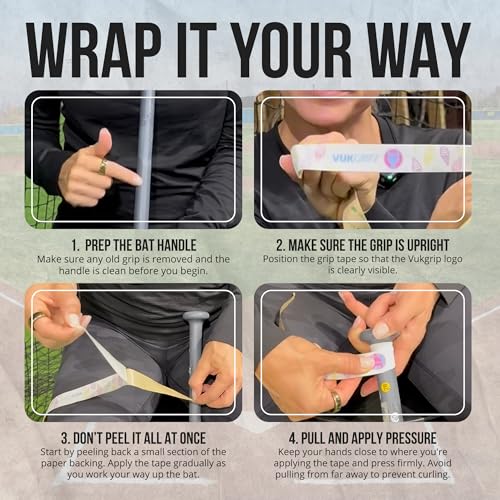 WRAP IT YOUR WAY

VUKGRIP

1. PREP THE BAT HANDLE
Make sure any old grip is removed and the handle is clean before you begin.

2. MAKE SURE THE GRIP IS UPRIGHT
Position the grip tape so that the Vukgrip logo is clearly visible.

3. DON'T PEEL IT ALL AT ONCE
Start by peeling back a small section of the paper backing. Apply the tape gradually as you work your way up the bat.

4. PULL AND APPLY PRESSURE
Keep your hands close to where you're applying the tape and press firmly. Avoid pulling from far away to prevent curling.