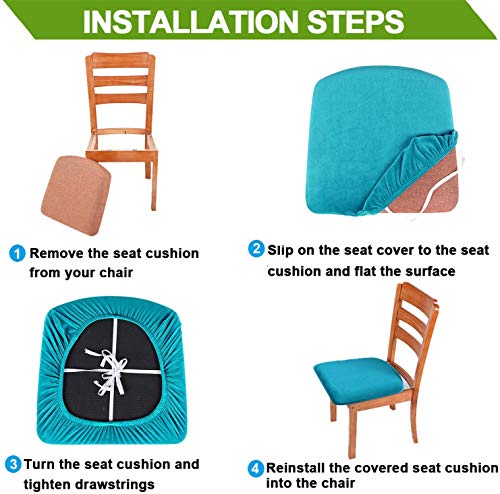 INSTALLATION STEPS

1 Remove the seat cushion from your chair

2 Slip on the seat cover to the seat cushion and flat the surface

3 Turn the seat cushion and tighten drawstrings

4 Reinstall the covered seat cushion into the chair